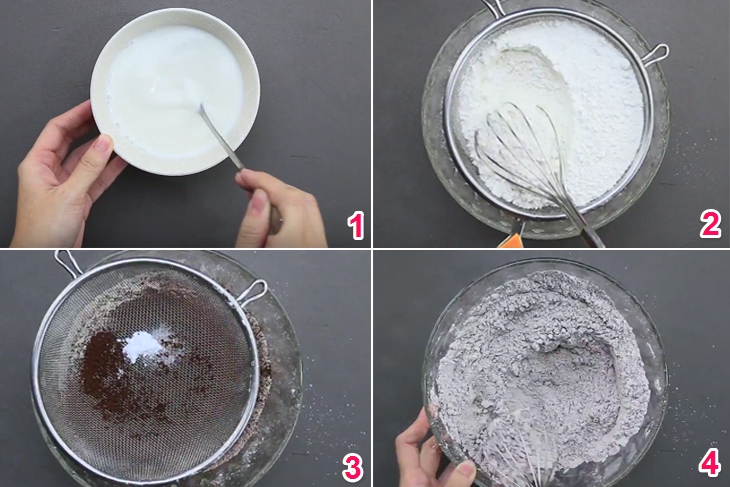 1

2

3

4